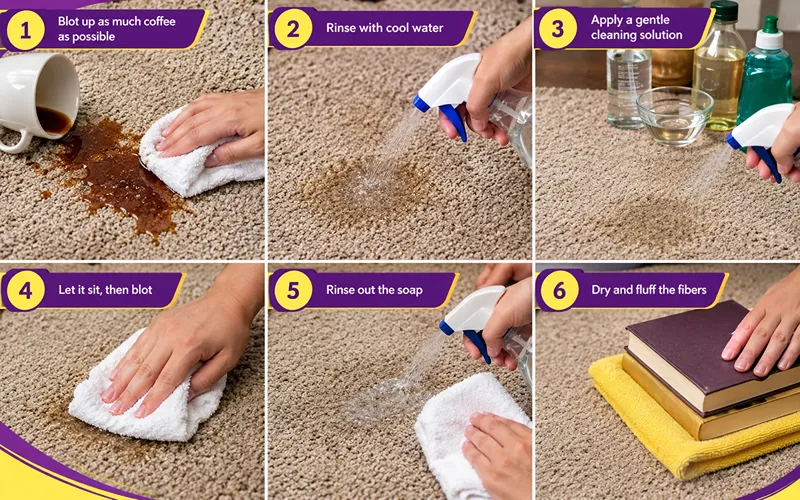 1 Blot up as much coffee as possible

2 Rinse with cool water

3 Apply a gentle cleaning solution

4 Let it sit, then blot

5 Rinse out the soap

6 Dry and fluff the fibers