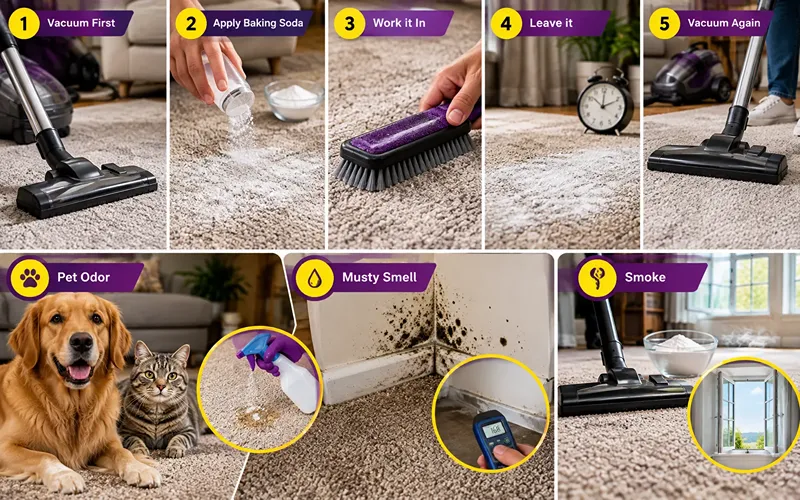 1 Vacuum First

2 Apply Baking Soda

3 Work it In

4 Leave it

5 Vacuum Again

Pet Odor

Musty Smell

Smoke